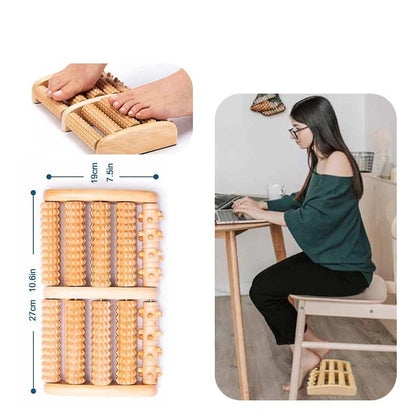 19cm 7.5in

27cm 10.6in